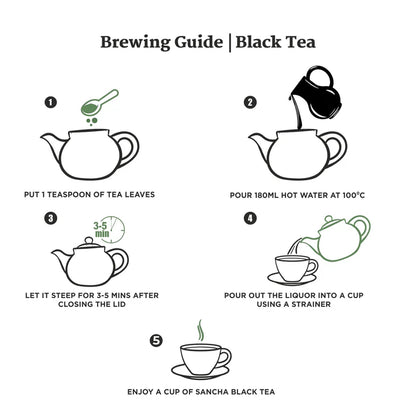 Brewing Guide | Black Tea

1

PUT 1 TEASPOON OF TEA LEAVES

2

POUR 180ML HOT WATER AT 100°C

3

3-5 min

LET IT STEEP FOR 3-5 MINS AFTER CLOSING THE LID

4

POUR OUT THE LIQUOR INTO A CUP USING A STRAINER

5

ENJOY A CUP OF SANCHA BLACK TEA