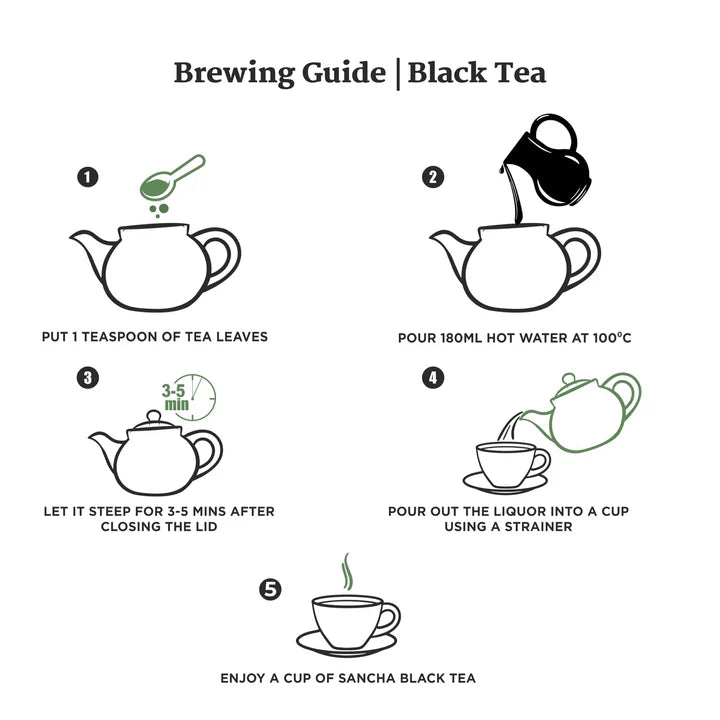 Brewing Guide | Black Tea

1

PUT 1 TEASPOON OF TEA LEAVES

2

POUR 180ML HOT WATER AT 100°C

3

3-5 min

LET IT STEEP FOR 3-5 MINS AFTER CLOSING THE LID

4

POUR OUT THE LIQUOR INTO A CUP USING A STRAINER

5

ENJOY A CUP OF SANCHA BLACK TEA